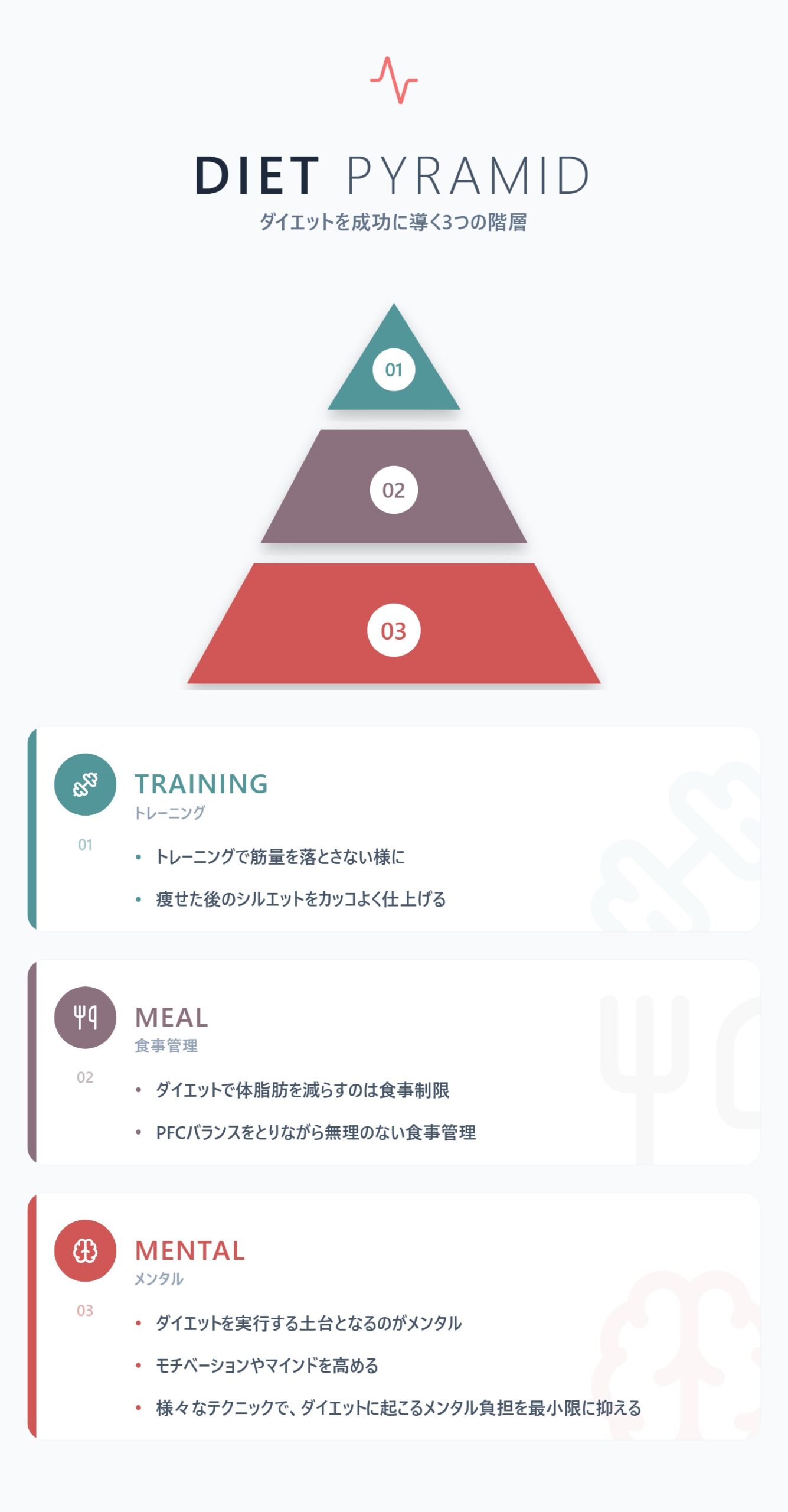 DIET PYRAMID

ダイエットを成功に導く3つの階層

01

02

03

TRAINING
トレーニング

01

• トレーニングで筋量を落とさない様に

• 痩せた後のシルエットをカッコよく仕上げる

MEAL
食事管理

02

• ダイエットで体脂肪を減らすのは食事制限

• PFCバランスをとりながら無理のない食事管理

MENTAL
メンタル

03

• ダイエットを実行する土台となるのがメンタル

• モチベーションやマインドを高める

• 様々なテクニックで、ダイエットに起こるメンタル負担を最小限に抑える